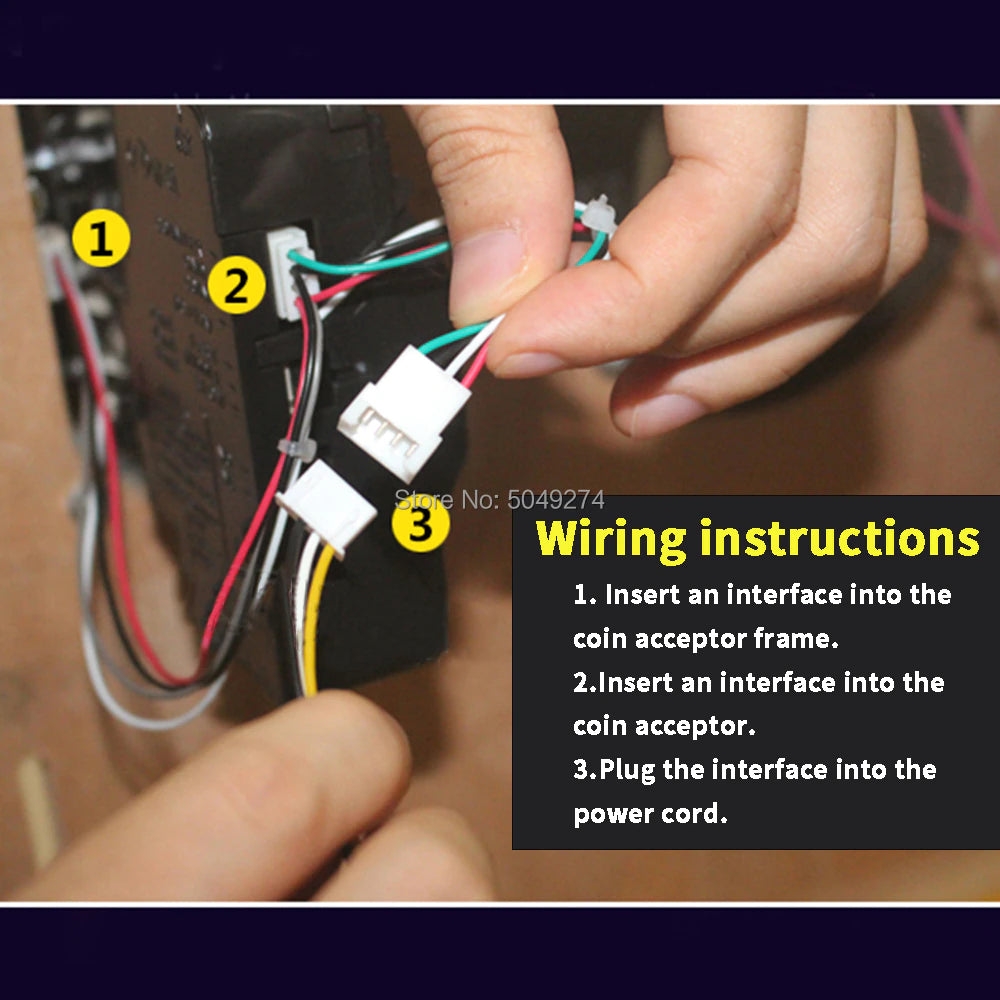 1

2

3

Store No: 5049274

Wiring instructions

1. Insert an interface into the coin acceptor frame.

2.Insert an interface into the coin acceptor.

3.Plug the interface into the power cord.